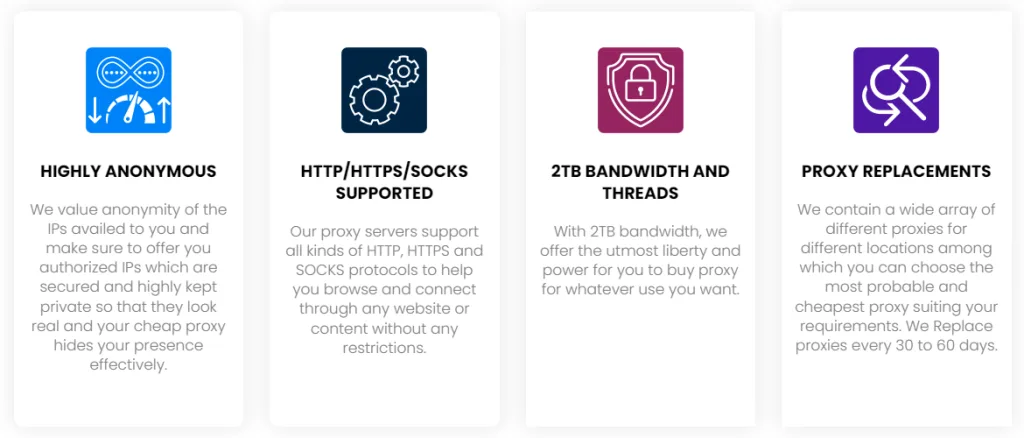 HIGHLY ANONYMOUS

We value anonymity of the IPs availed to you and make sure to offer you authorized IPs which are secured and highly kept private so that they look real and your cheap proxy hides your presence effectively.

HTTP/HTTPS/SOCKS SUPPORTED

Our proxy servers support all kinds of HTTP, HTTPS and SOCKS protocols to help you browse and connect through any website or content without any restrictions.

2TB BANDWIDTH AND THREADS

With 2TB bandwidth, we offer the utmost liberty and power for you to buy proxy for whatever use you want.

PROXY REPLACEMENTS

We contain a wide array of different proxies for different locations among which you can choose the most probable and cheapest proxy suiting your requirements. We Replace proxies every 30 to 60 days.